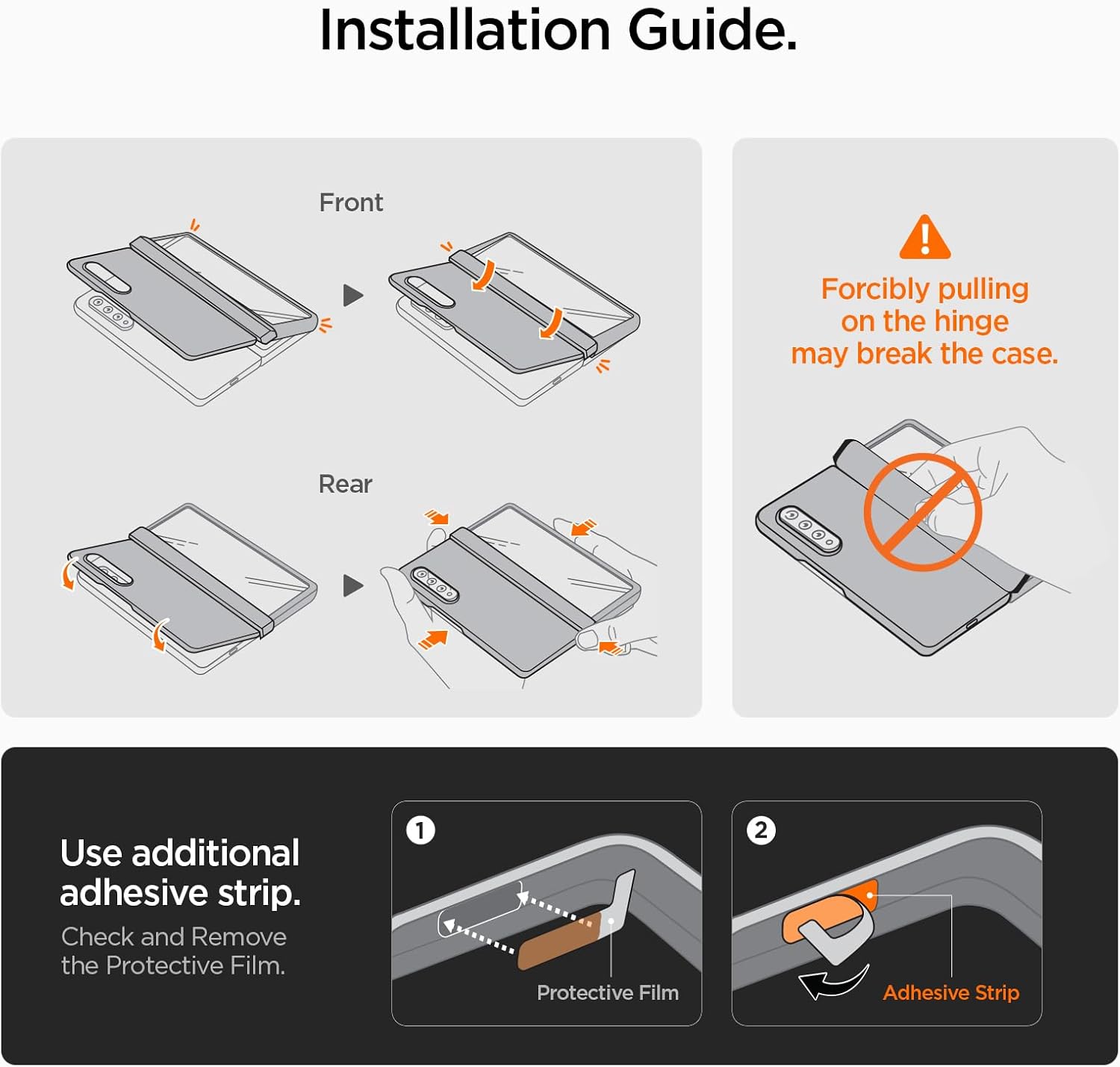 Installation Guide.

Front

Rear

Forcibly pulling on the hinge may break the case.

Use additional adhesive strip.

Check and Remove the Protective Film.

1

Protective Film

2

Adhesive Strip