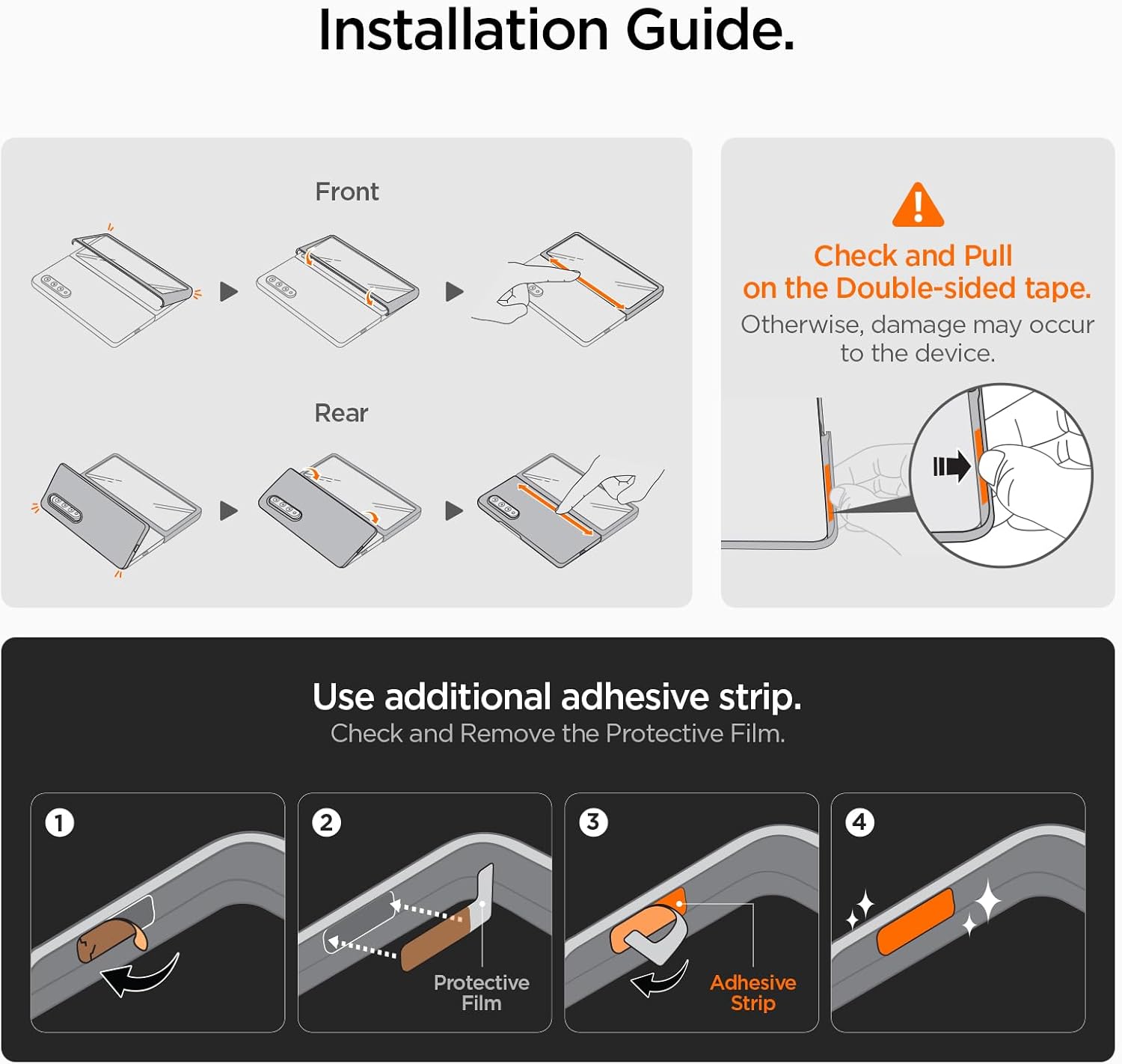 Installation Guide.

Front

Rear

Check and Pull on the Double-sided tape.
Otherwise, damage may occur to the device.

Use additional adhesive strip.
Check and Remove the Protective Film.

1

2
Protective Film

3
Adhesive Strip

4