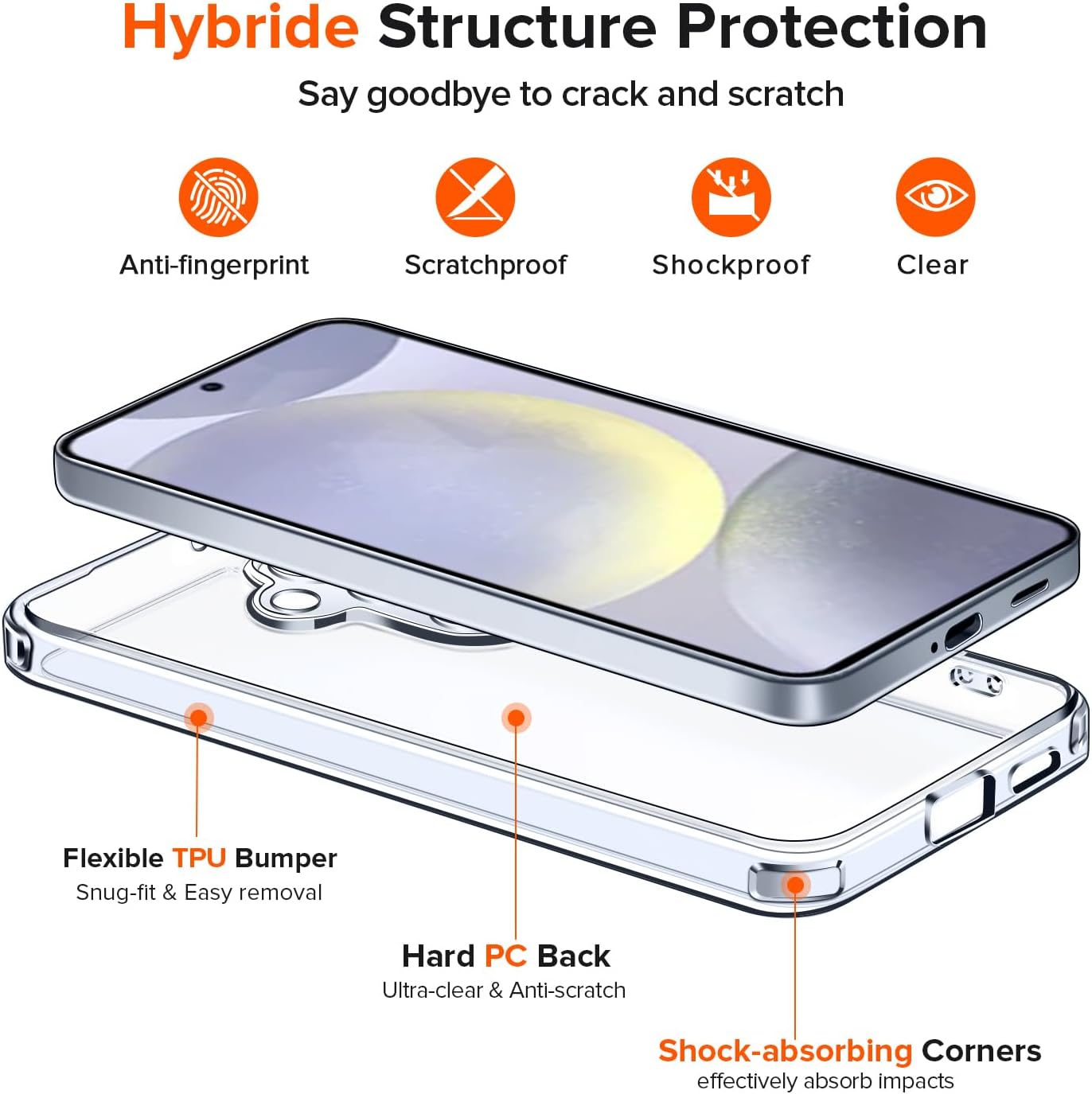 Hybride Structure Protection

Say goodbye to crack and scratch

Anti-fingerprint

Scratchproof

Shockproof

Clear

Flexible TPU Bumper
Snug-fit & Easy removal

Hard PC Back
Ultra-clear & Anti-scratch

Shock-absorbing Corners
effectively absorb impacts