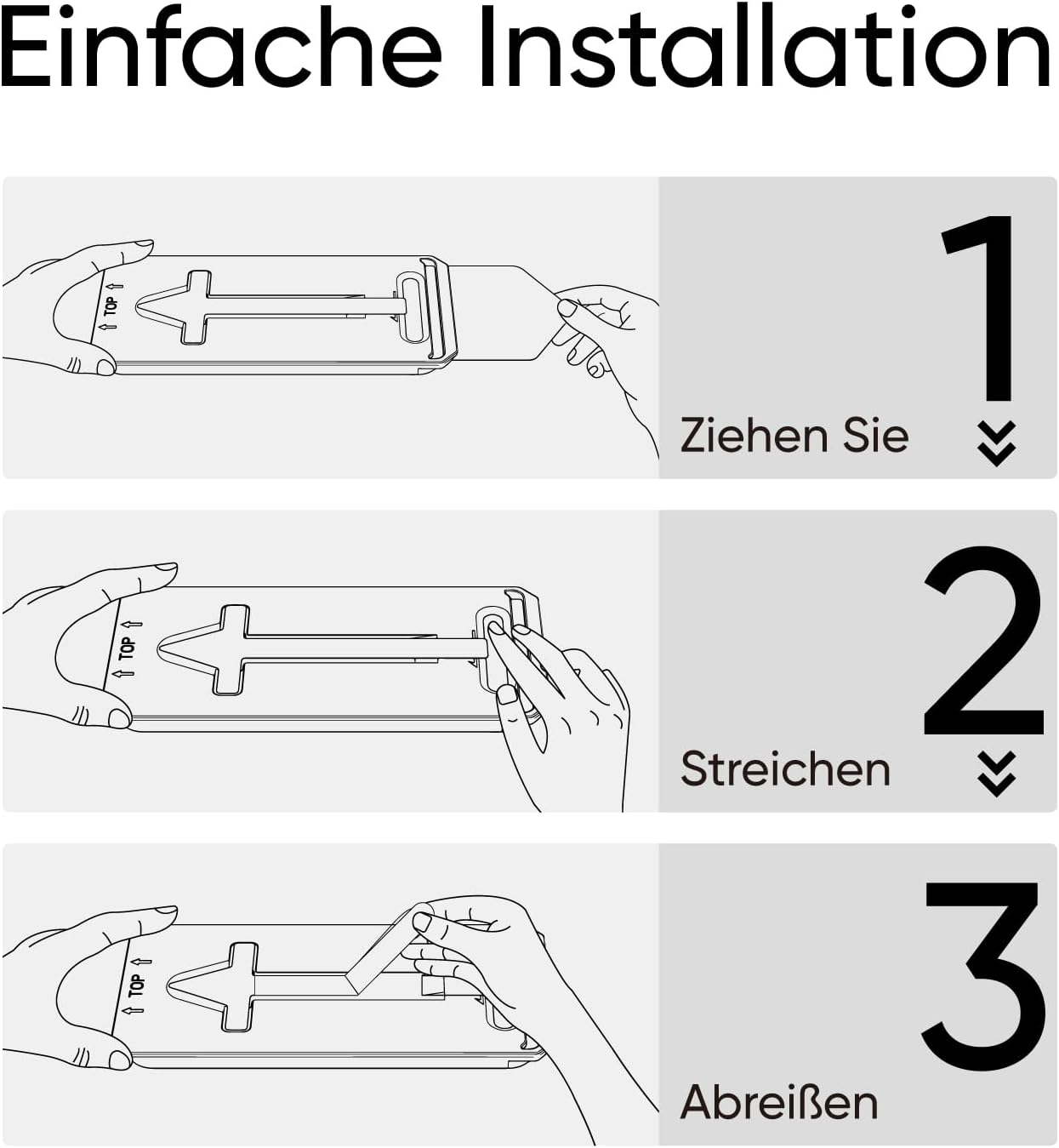 Einfache Installation

TOP

1

Ziehen Sie

TOP

2

Streichen

TOP

3

Abreißen