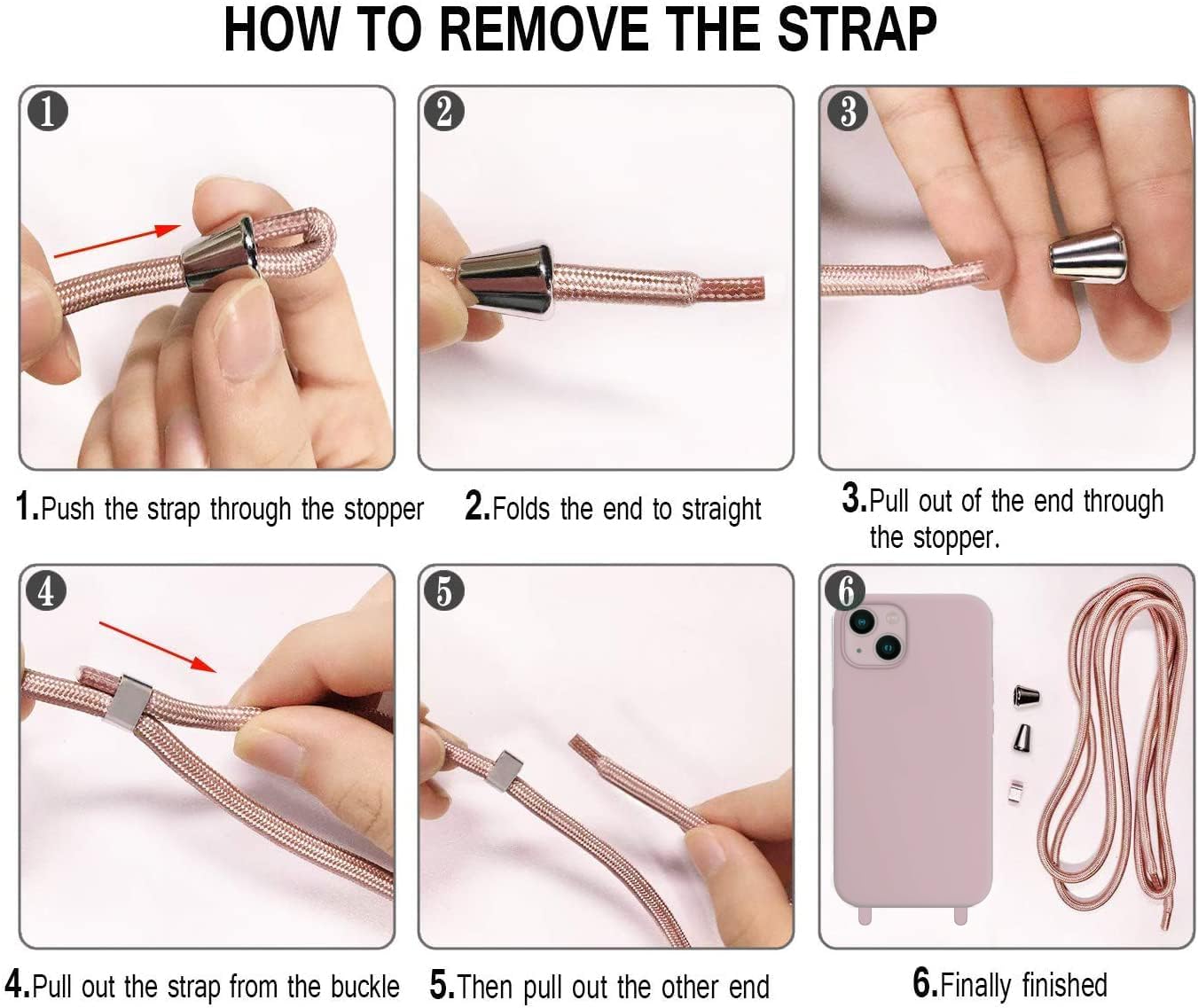 HOW TO REMOVE THE STRAP

1

2

3

1.Push the strap through the stopper

2.Folds the end to straight

3.Pull out of the end through the stopper.

4

5

6

4.Pull out the strap from the buckle

5.Then pull out the other end

6.Finally finished