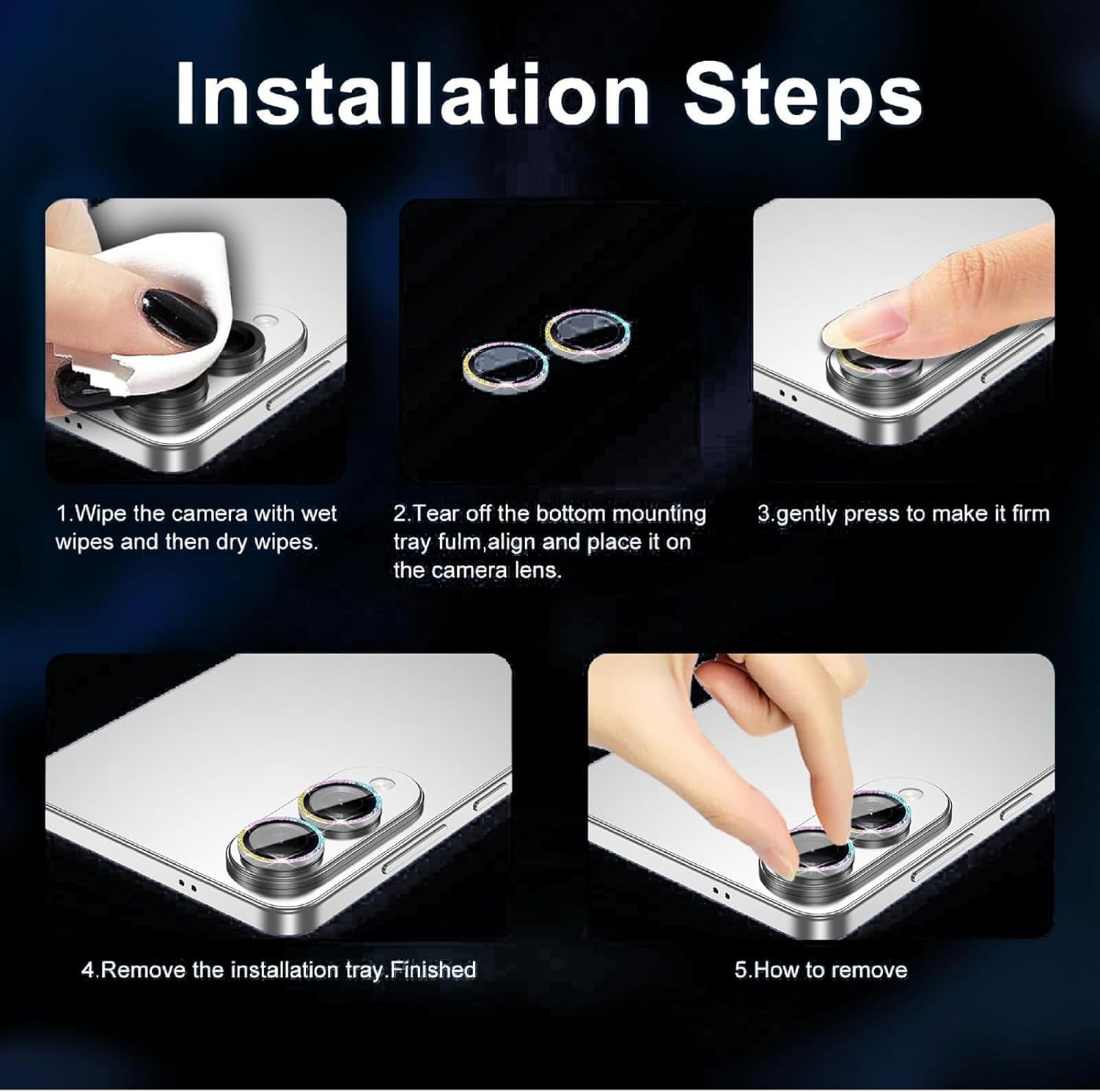 Installation Steps

1.Wipe the camera with wet wipes and then dry wipes.

2.Tear off the bottom mounting tray fulm,align and place it on the camera lens.

3.gently press to make it firm

4.Remove the installation tray.Finished

5.How to remove