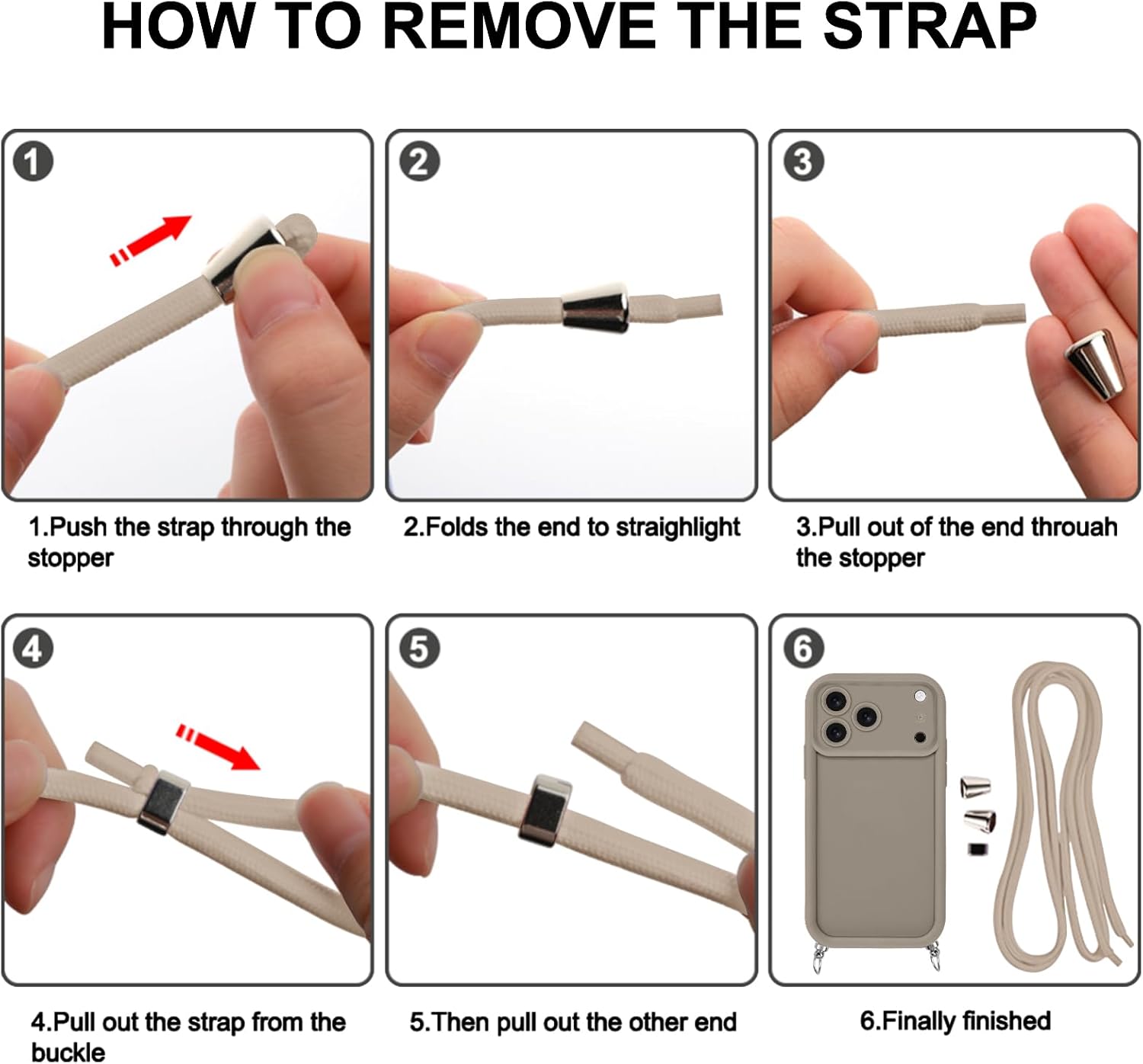 HOW TO REMOVE THE STRAP

1

2

3

1.Push the strap through the stopper

2.Folds the end to straighlight

3.Pull out of the end throuah the stopper

4

5

6

4.Pull out the strap from the buckle

5.Then pull out the other end

6.Finally finished